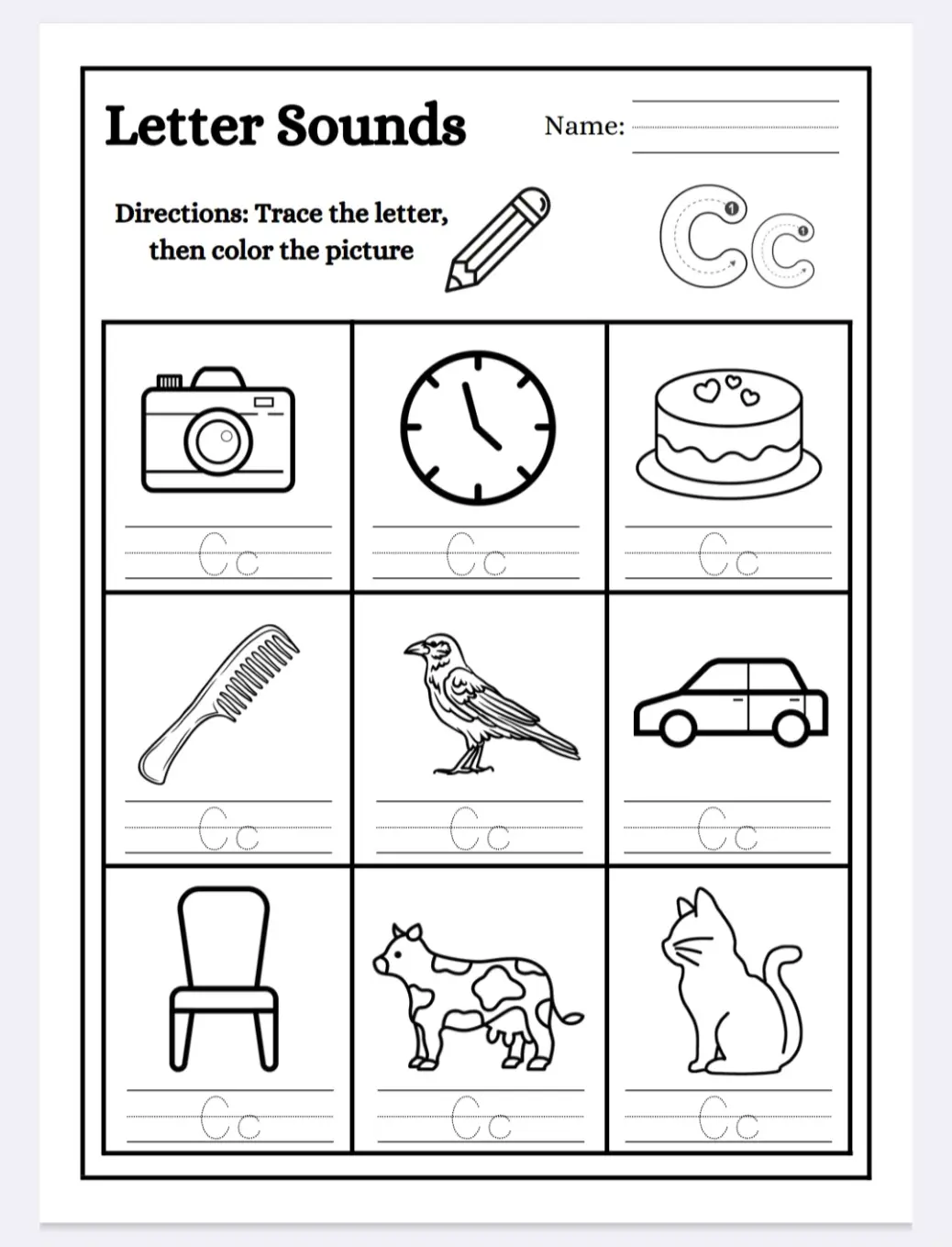 Letter Sounds

Name:

Directions: Trace the letter, then color the picture

Cc

| Cc | Cc | Cc |
|---|---|---|
| Cc | Cc | Cc |
| Cc | Cc | Cc |